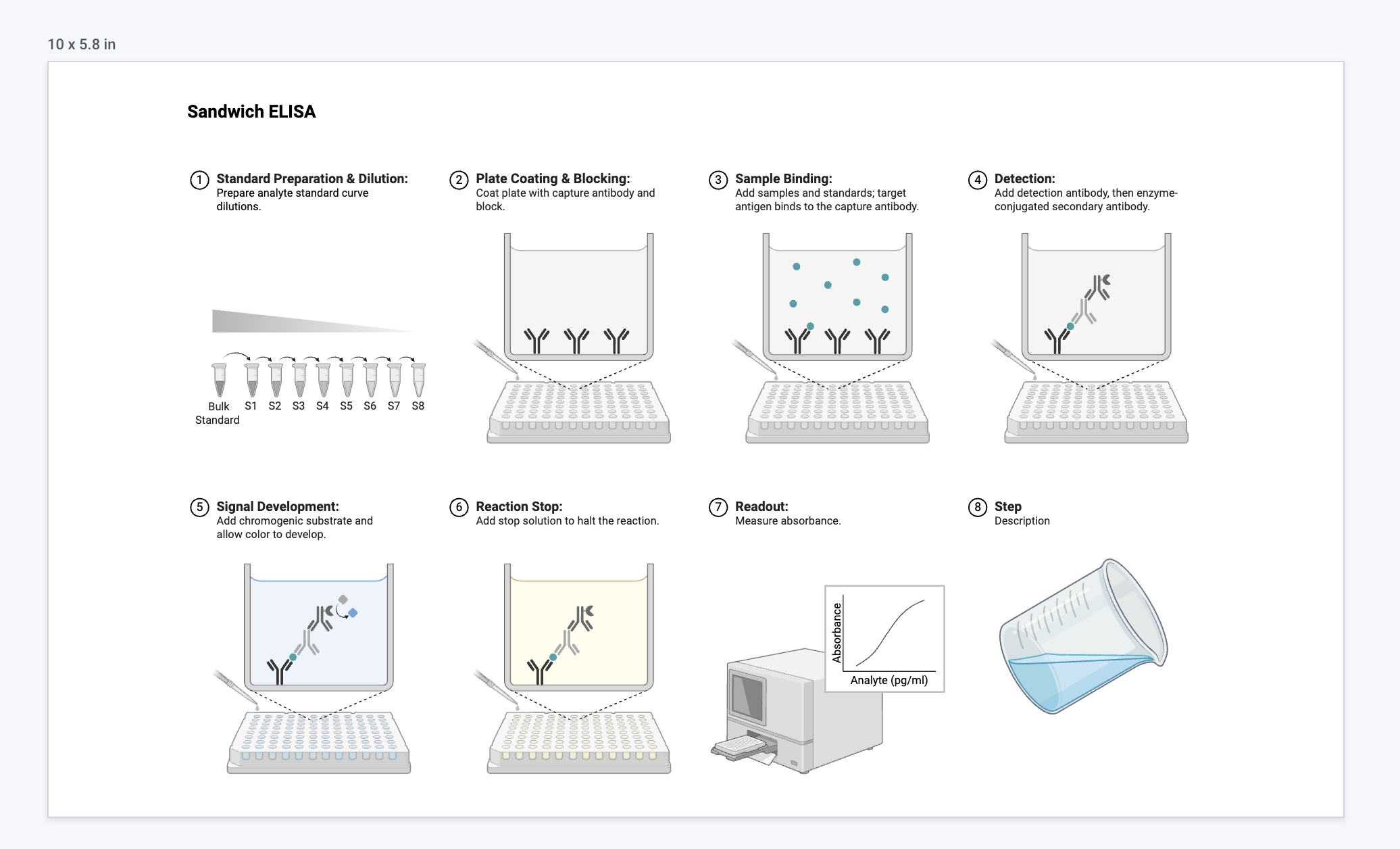 10 x 5.8 in

Sandwich ELISA

1 Standard Preparation & Dilution:
Prepare analyte standard curve dilutions.

Bulk Standard S1 S2 S3 S4 S5 S6 S7 S8

2 Plate Coating & Blocking:
Coat plate with capture antibody and block.

3 Sample Binding:
Add samples and standards; target antigen binds to the capture antibody.

4 Detection:
Add detection antibody, then enzyme-conjugated secondary antibody.

5 Signal Development:
Add chromogenic substrate and allow color to develop.

6 Reaction Stop:
Add stop solution to halt the reaction.

7 Readout:
Measure absorbance.

Absorbance
Analyte (pg/ml)

8 Step
Description