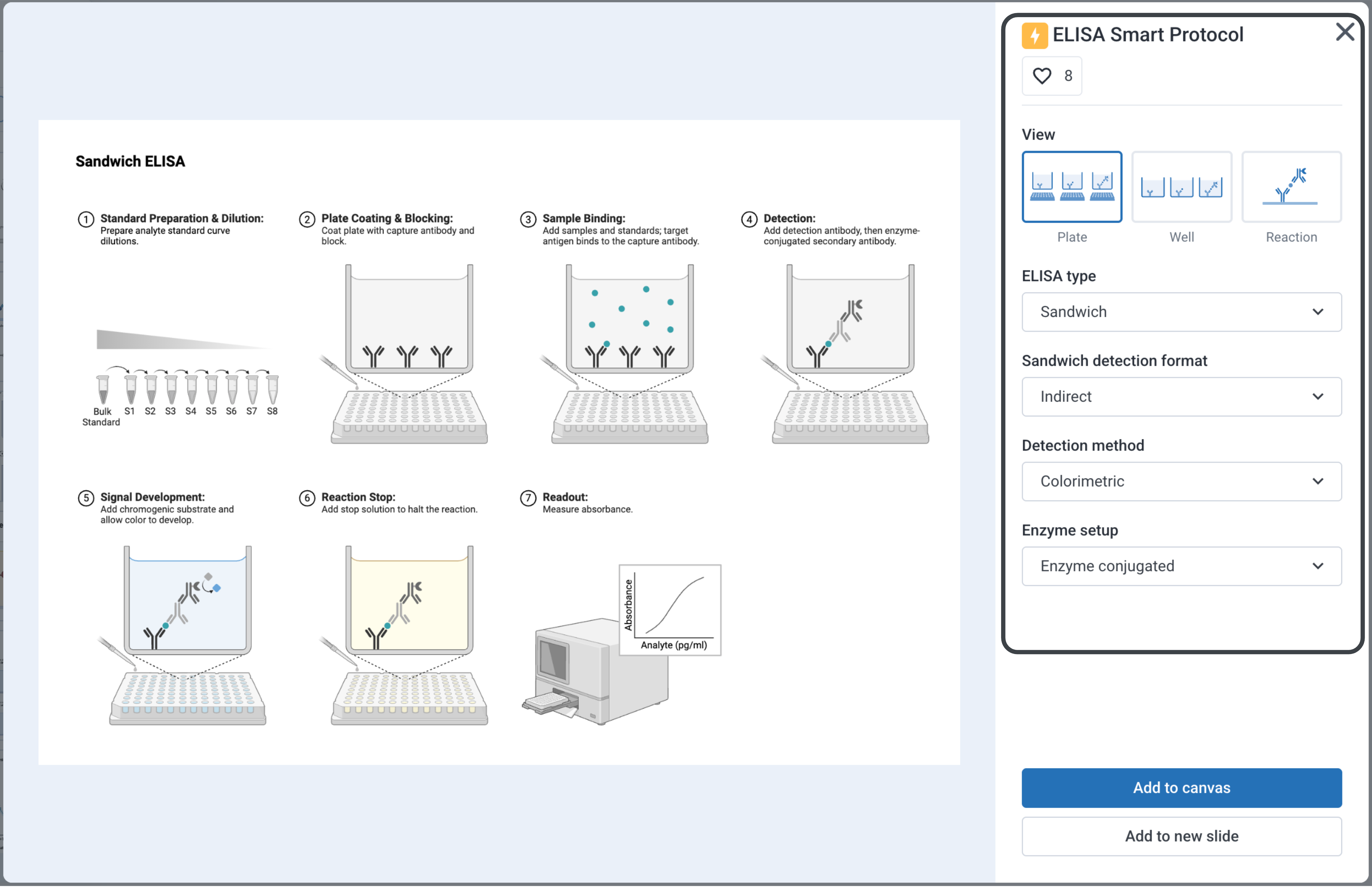 Sandwich ELISA

① Standard Preparation & Dilution:
Prepare analyte standard curve dilutions.

Bulk Standard S1 S2 S3 S4 S5 S6 S7 S8

② Plate Coating & Blocking:
Coat plate with capture antibody and block.

③ Sample Binding:
Add samples and standards; target antigen binds to the capture antibody.

④ Detection:
Add detection antibody, then enzyme-conjugated secondary antibody.

⑤ Signal Development:
Add chromogenic substrate and allow color to develop.

⑥ Reaction Stop:
Add stop solution to halt the reaction.

⑦ Readout:
Measure absorbance.

Absorbance

Analyte (pg/ml)

ELISA Smart Protocol

8

View

Plate

Well

Reaction

ELISA type

Sandwich

Sandwich detection format

Indirect

Detection method

Colorimetric

Enzyme setup

Enzyme conjugated

Add to canvas

Add to new slide