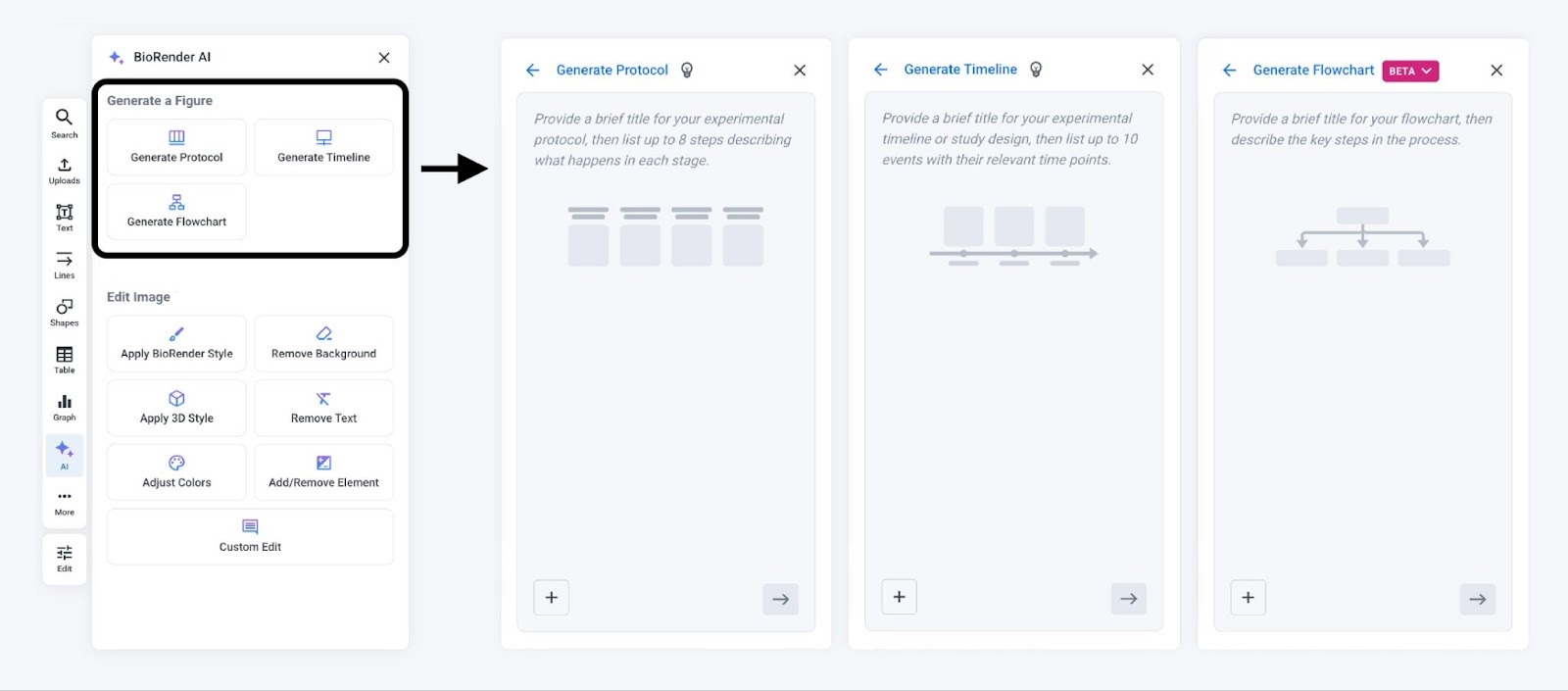 Search
Uploads
Text
Lines
Shapes
Table
Graph
AI
More
Edit

BioRender AI

Generate a Figure

Generate Protocol
Generate Timeline
Generate Flowchart

Edit Image

Apply BioRender Style
Remove Background
Apply 3D Style
Remove Text
Adjust Colors
Add/Remove Element
Custom Edit

Generate Protocol

Provide a brief title for your experimental protocol, then list up to 8 steps describing what happens in each stage.

+

Generate Timeline

Provide a brief title for your experimental timeline or study design, then list up to 10 events with their relevant time points.

+

Generate Flowchart BETA

Provide a brief title for your flowchart, then describe the key steps in the process.

+